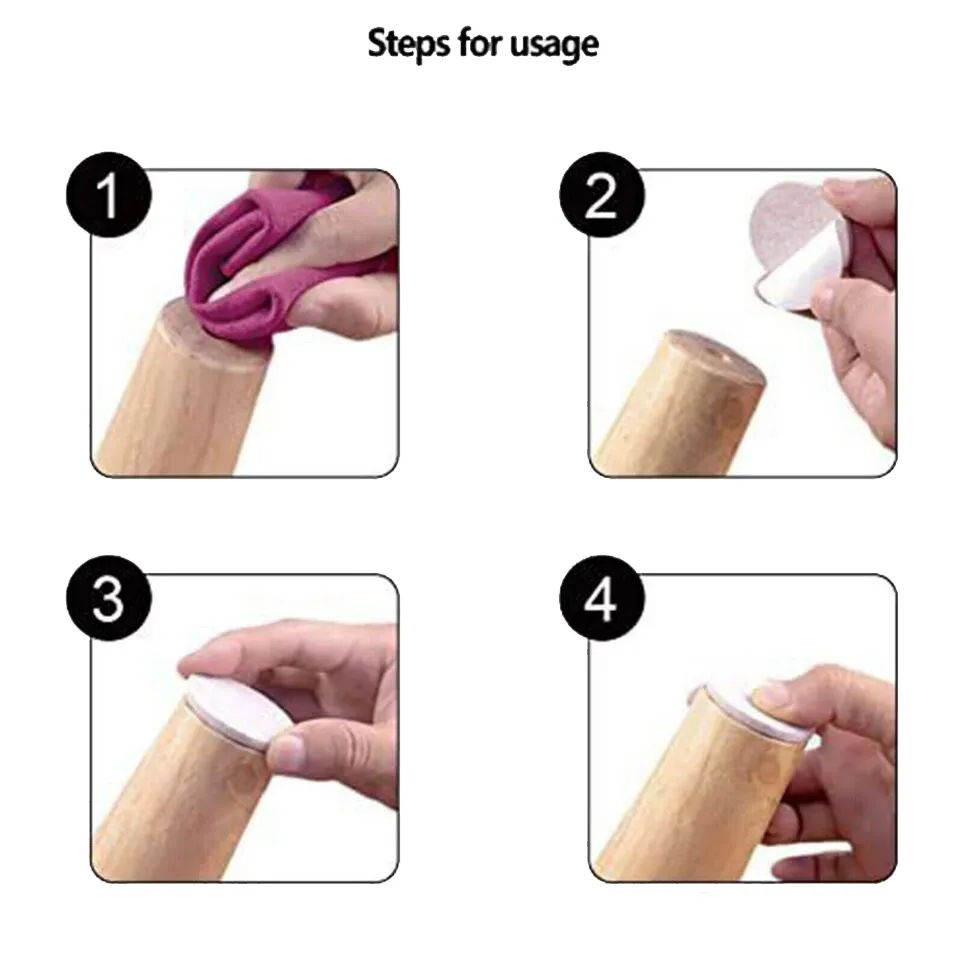 Steps for usage

1

2

3

4